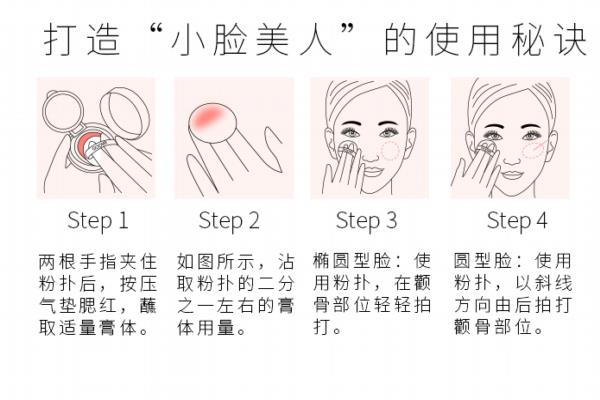 打造“小脸美人”的使用秘诀

Step 1

两根手指夹住粉扑后，按压气垫腮红，蘸取适量膏体。

Step 2

如图所示，沾取粉扑的二分之一左右的膏体用量。

Step 3

椭圆型脸：使用粉扑，在颧骨部位轻轻拍打。

Step 4

圆型脸：使用粉扑，以斜线方向由后拍打颧骨部位。